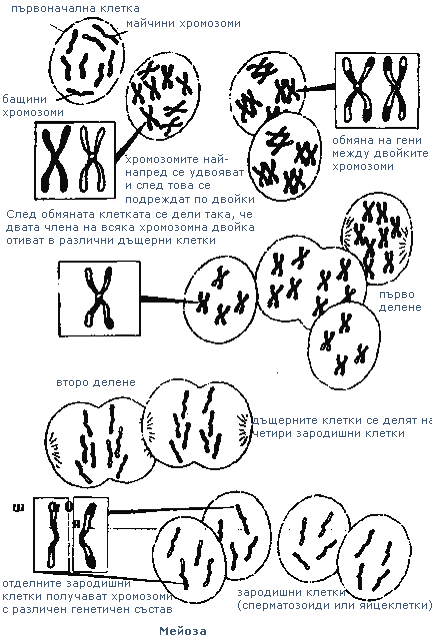 първоначална клетка

майчини хромозоми

бащини хромозоми

хромозомите най-напред се удвояват и след това се подреждат по двойки

обмяна на гени между двойките хромозоми

След обмяната клетката се дели така, че двата члена на всяка хромозомна двойка отиват в различни дъщерни клетки

първо делене

второ делене

дъщерните клетки се делят на четири зародишни клетки

ш

отделните зародишни клетки получават хромозоми с различен генетичен състав

зародишни клетки (сперматозоиди или яйцеклетки)

Мейоза